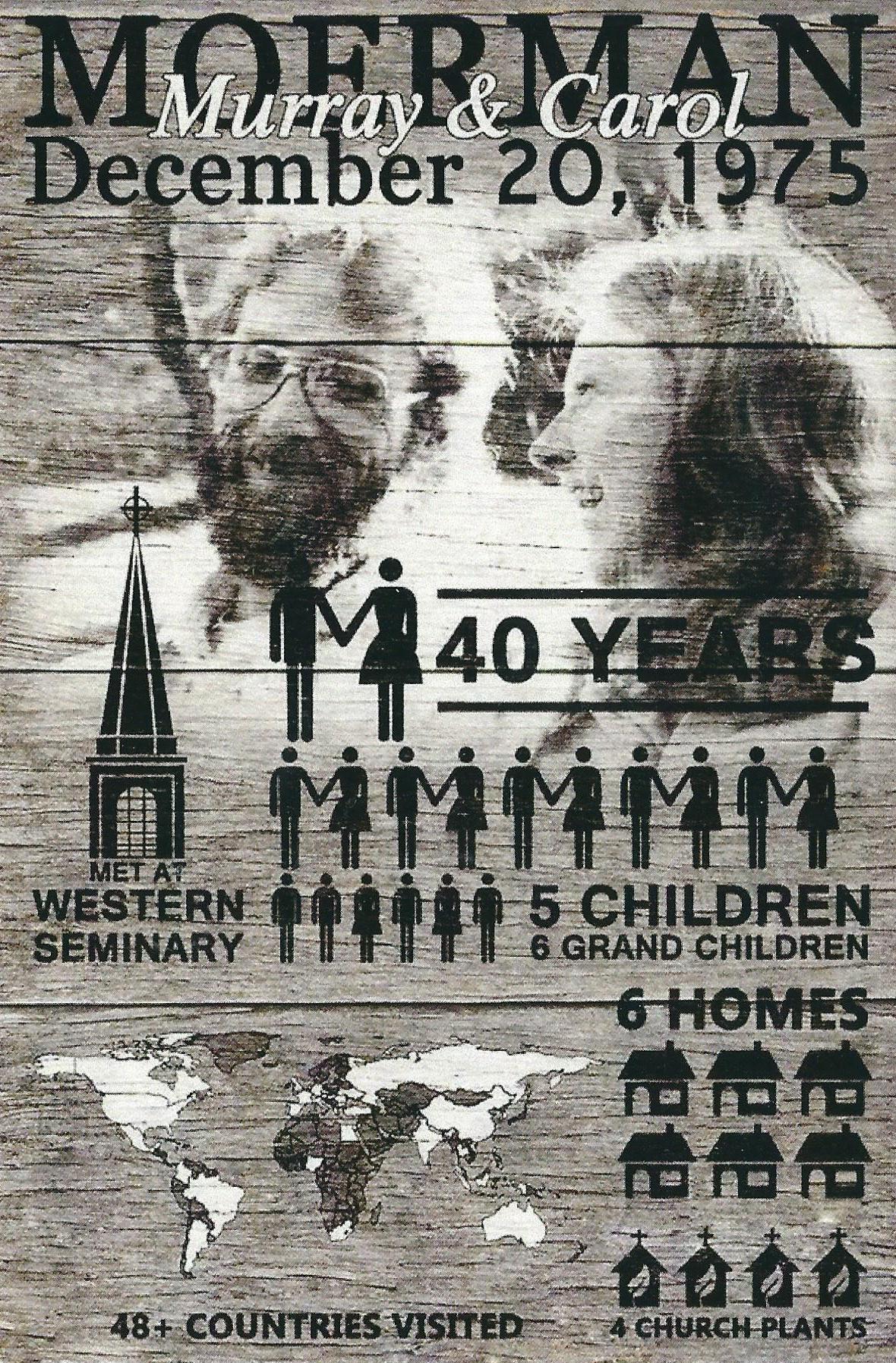 MOERMAN
Murray & Carol
December 20, 1975

40 YEARS

MET AT
WESTERN
SEMINARY

5 CHILDREN
6 GRAND CHILDREN

6 HOMES

48+ COUNTRIES VISITED

4 CHURCH PLANTS